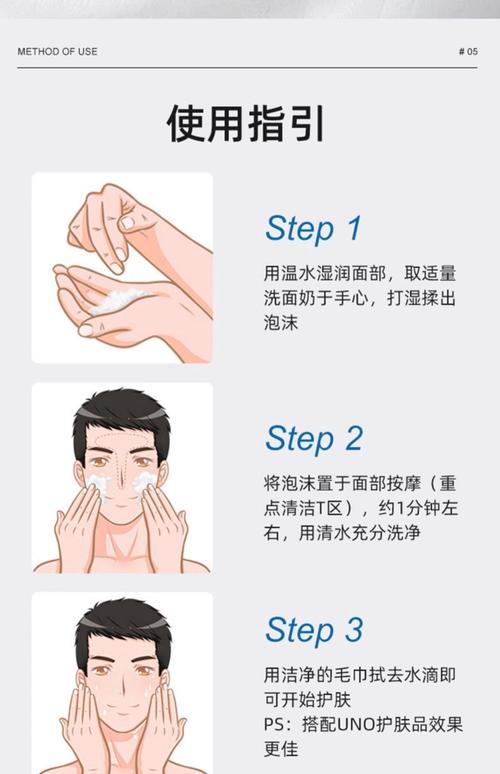 METHOD OF USE

# 05

使用指引

Step 1

用温水湿润面部，取适量洗面奶于手心，打湿揉出泡沫

Step 2

将泡沫置于面部按摩（重点清洁T区），约1分钟左右，用清水充分洗净

Step 3

用洁净的毛巾拭去水滴即可开始护肤
PS：搭配UNO护肤品效果更佳