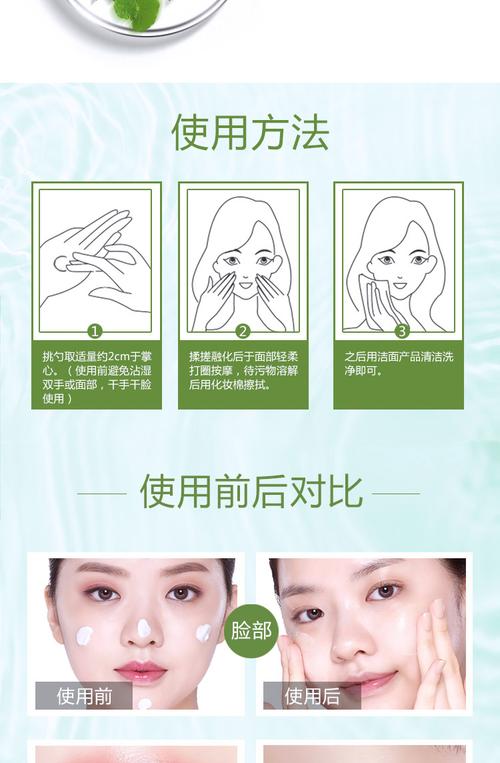 使用方法

1

挑勺取适量约2cm于掌心。（使用前避免沾湿双手或面部，干手干脸使用）

2

揉搓融化后于面部轻柔打圈按摩，待污物溶解后用化妆棉擦拭。

3

之后用洁面产品清洁洗净即可。

使用前后对比

脸部

使用前

使用后