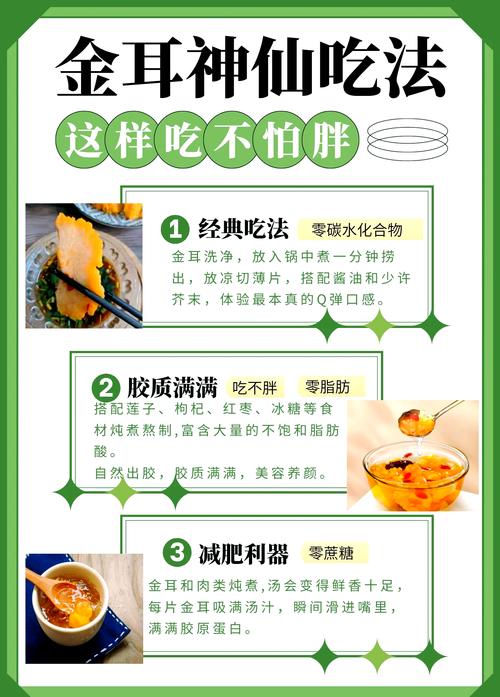 金耳神仙吃法

这样吃不怕胖

1 经典吃法 零碳水化合物

金耳洗净，放入锅中煮一分钟捞出，放凉切薄片，搭配酱油和少许芥末，体验最本真的Q弹口感。

2 胶质满满 吃不胖 零脂肪

搭配莲子、枸杞、红枣、冰糖等食材炖煮熬制,富含大量的不饱和脂肪酸。
自然出胶，胶质满满，美容养颜。

3 减肥利器 零蔗糖

金耳和肉类炖煮,汤会变得鲜香十足,每片金耳吸满汤汁，瞬间滑进嘴里，满满胶原蛋白。