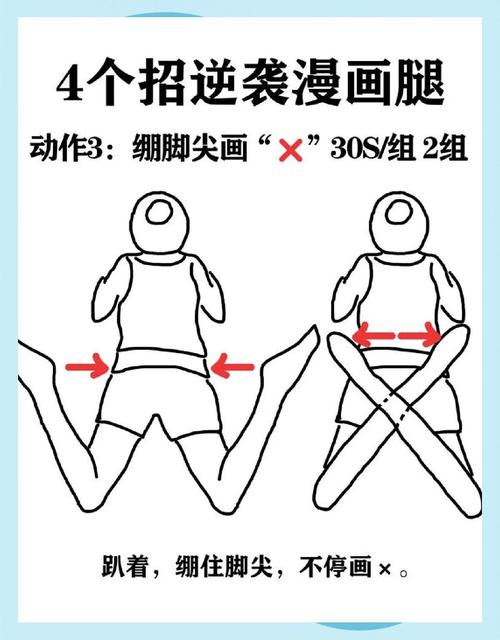 4个招逆袭漫画腿

动作3：绷脚尖画“×”30S/组 2组

趴着，绷住脚尖，不停画×。