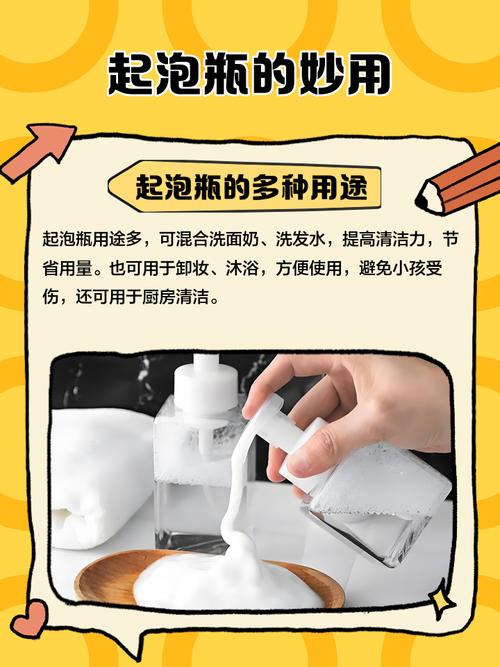 起泡瓶的妙用

起泡瓶的多种用途

起泡瓶用途多，可混合洗面奶、洗发水，提高清洁力，节省用量。也可用于卸妆、沐浴，方便使用，避免小孩受伤，还可用于厨房清洁。