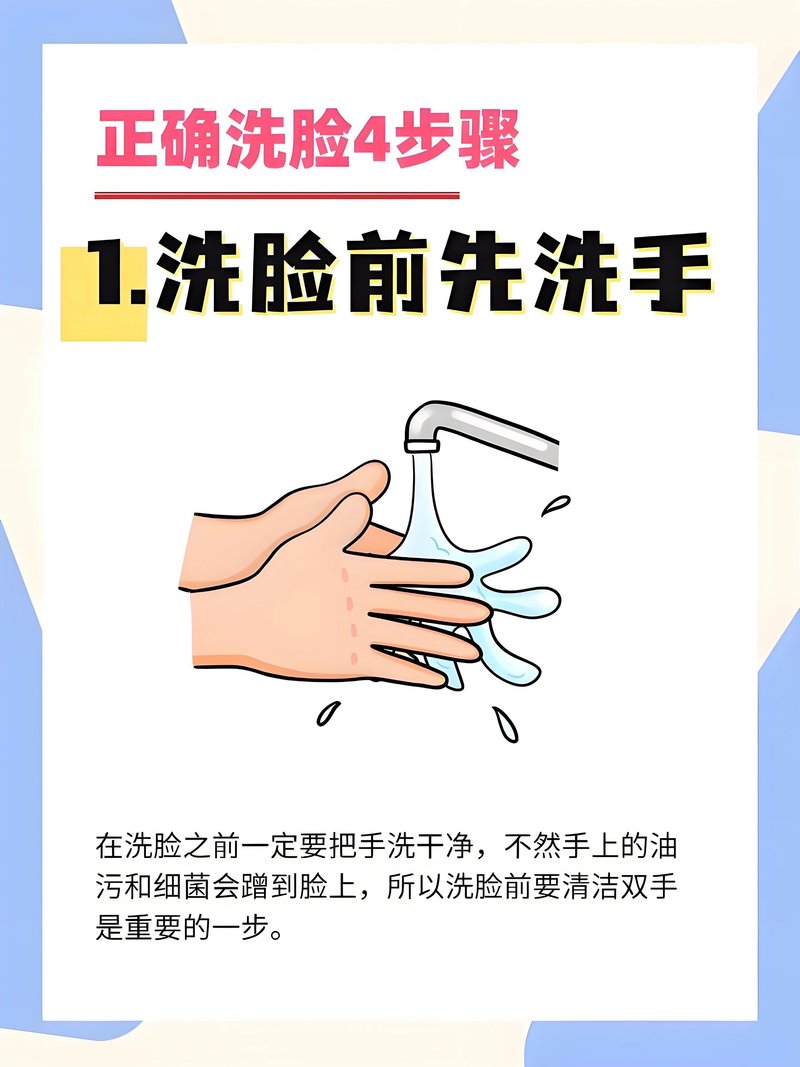 正确洗脸4步骤

1.洗脸前先洗手

在洗脸之前一定要把手洗干净，不然手上的油污和细菌会蹭到脸上，所以洗脸前要清洁双手是重要的一步。