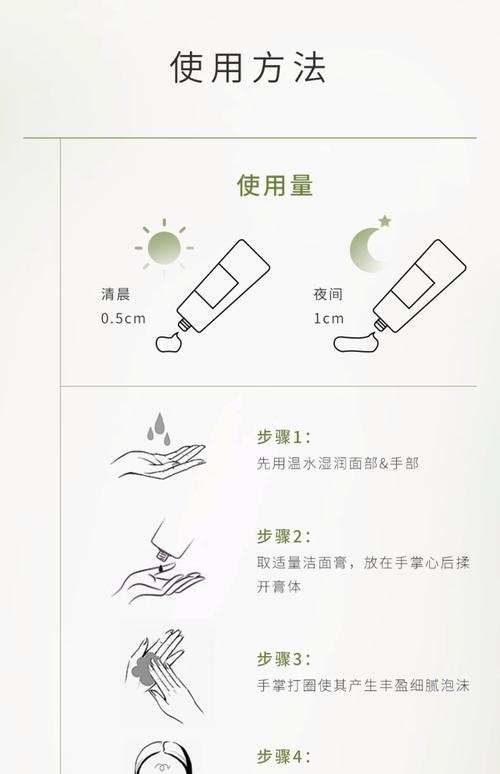 使用方法

使用量

清晨
0.5cm

夜间
1cm

步骤1:
先用温水湿润面部&手部

步骤2:
取适量洁面膏，放在手掌心后揉开膏体

步骤3:
手掌打圈使其产生丰盈细腻泡沫

步骤4: