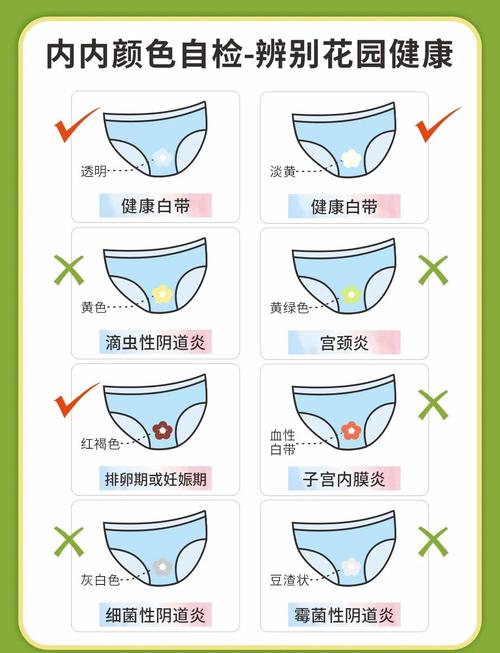 内内颜色自检-辨别花园健康

透明
健康白带

淡黄
健康白带

黄色
滴虫性阴道炎

黄绿色
宫颈炎

红褐色
排卵期或妊娠期

血性白带
子宫内膜炎

灰白色
细菌性阴道炎

豆渣状
霉菌性阴道炎