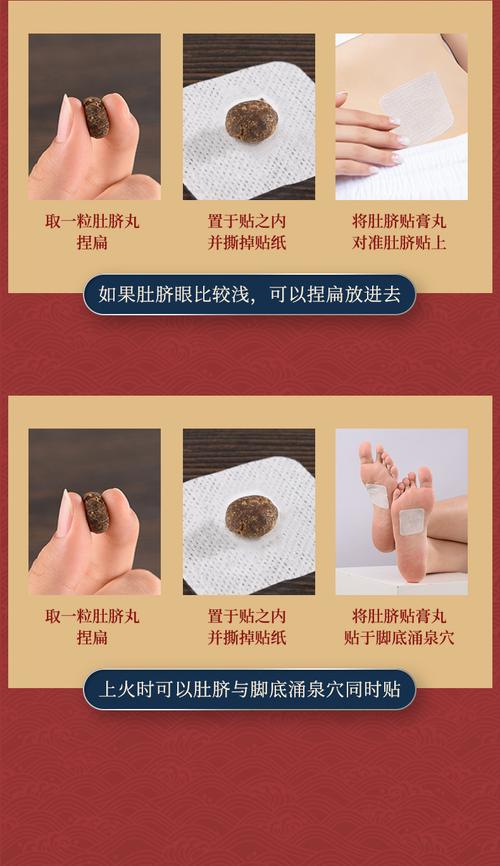 取一粒肚脐丸
捏扁

置于贴之内
并撕掉贴纸

将肚脐贴膏丸
对准肚脐贴上

如果肚脐眼比较浅，可以捏扁放进去

取一粒肚脐丸
捏扁

置于贴之内
并撕掉贴纸

将肚脐贴膏丸
贴于脚底涌泉穴

上火时可以肚脐与脚底涌泉穴同时贴